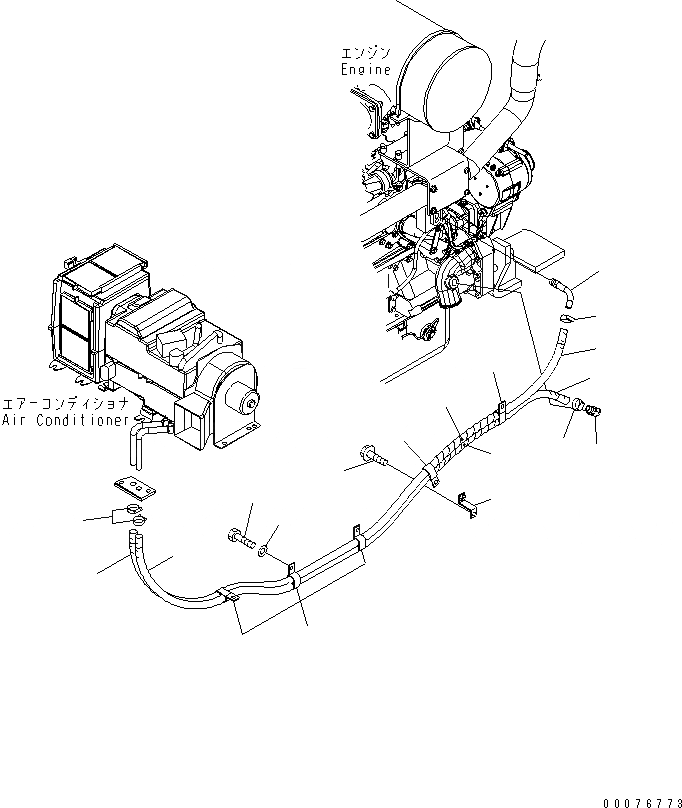 エンジン
Engine

エアーコンディショナ
Air Conditioner

00076773