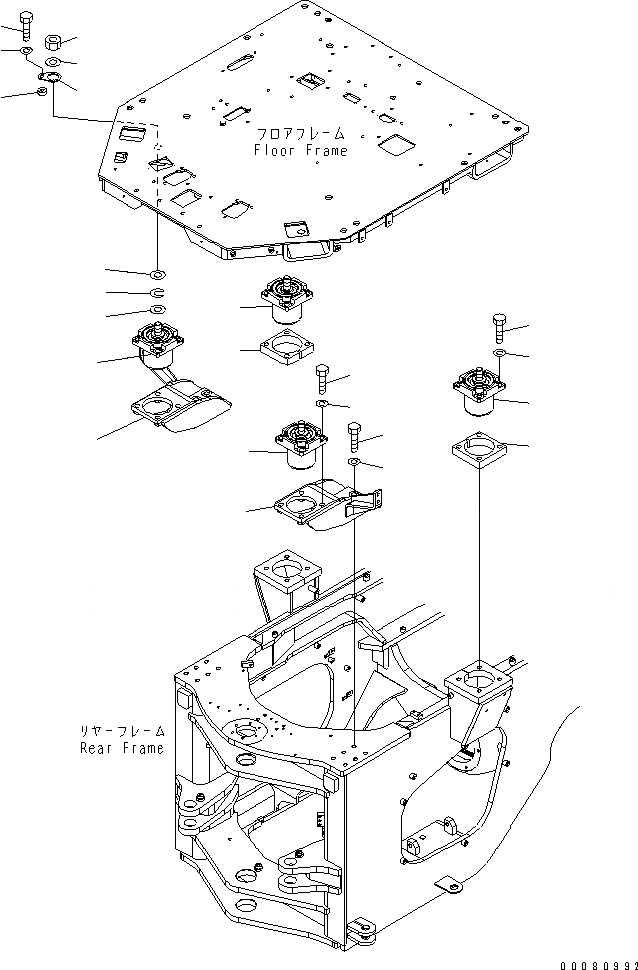 フロアフレーム
Floor Frame

リヤーフレーム
Rear Frame

00080992