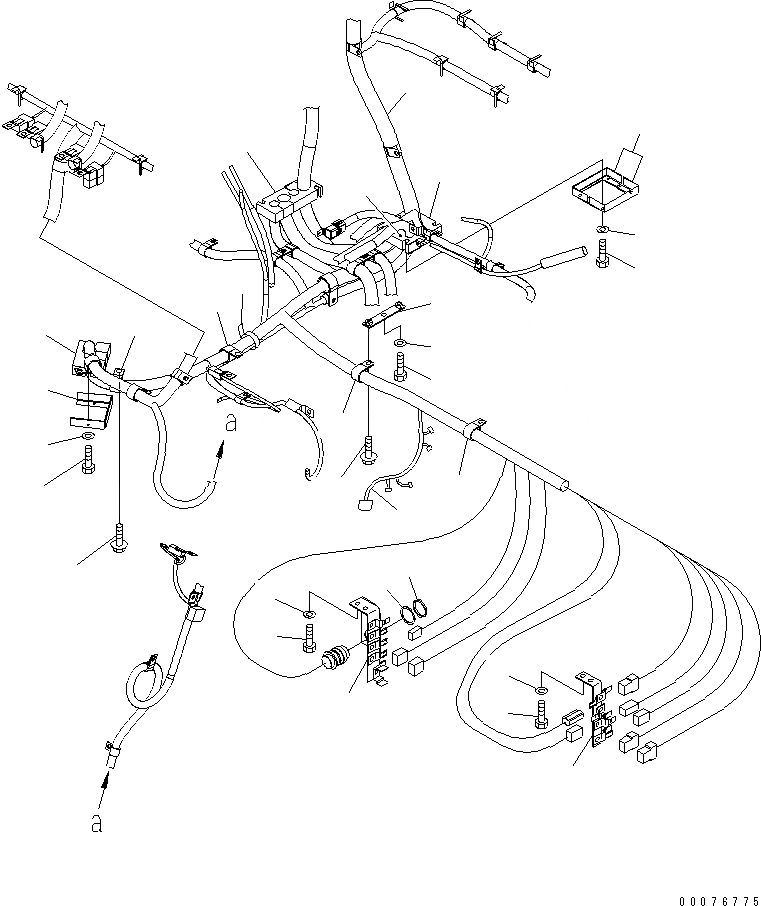 a

a

00076775