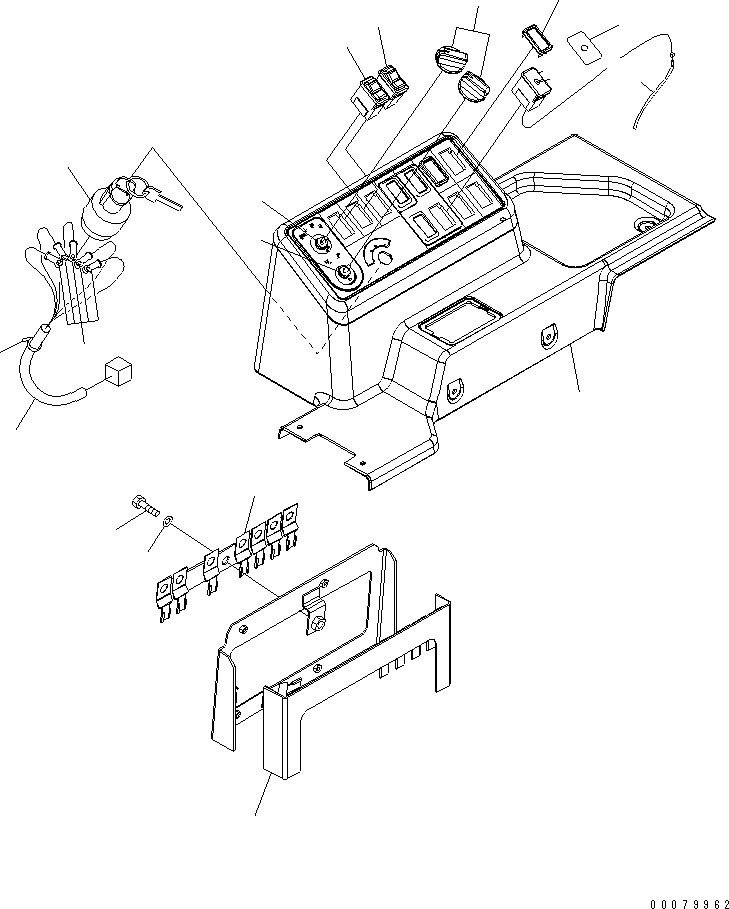 00079962