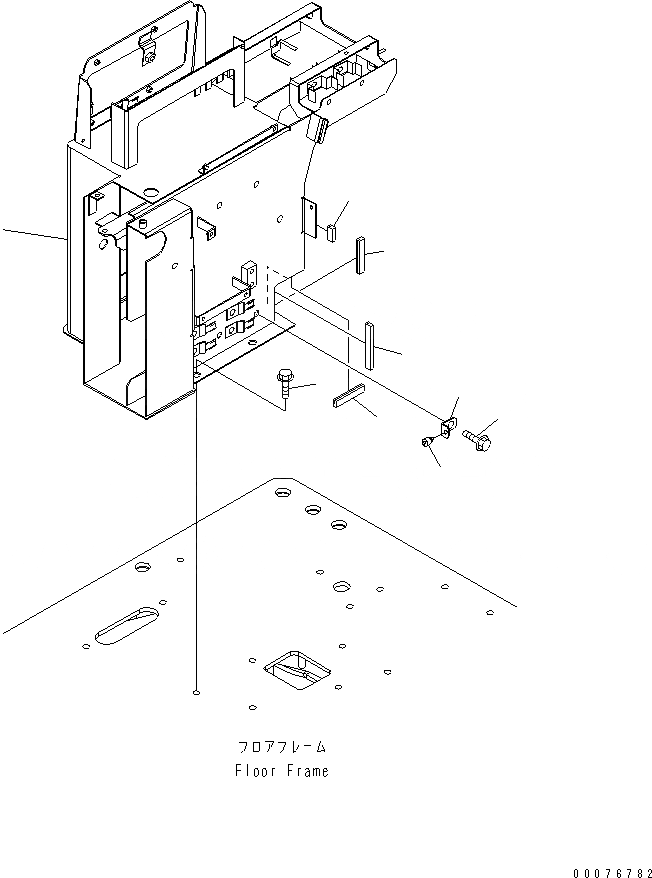 フロアフレーム
Floor Frame

00076782