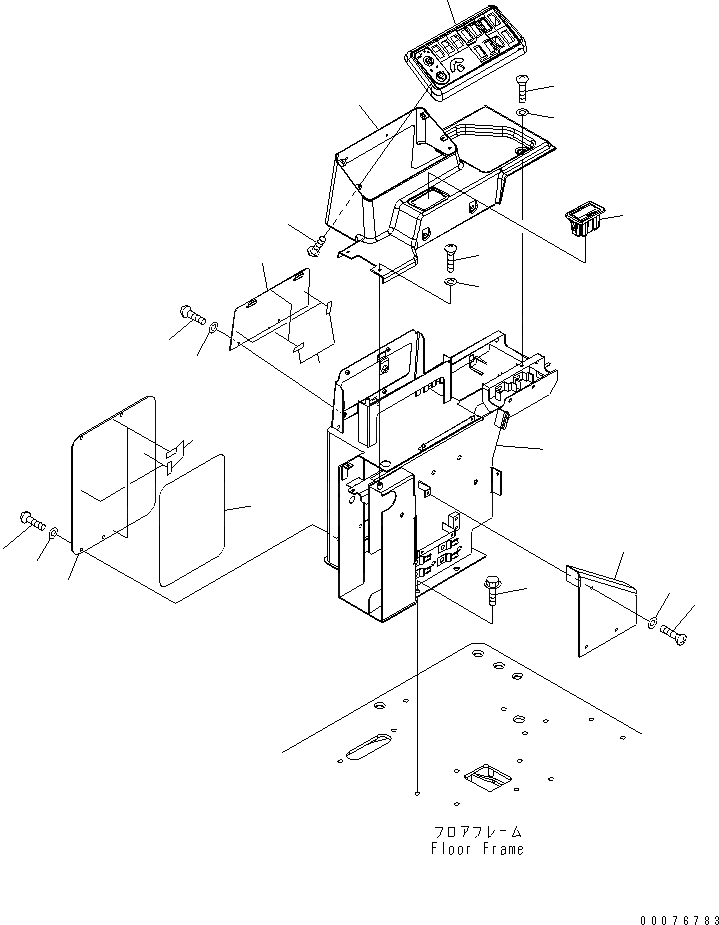 フロアフレーム
Floor Frame

00076783