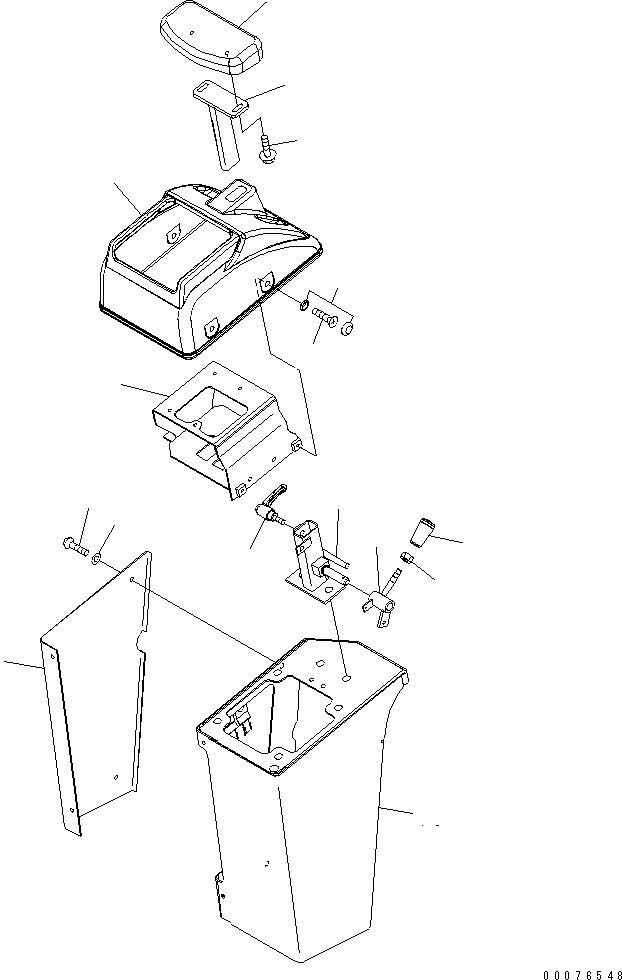 00076548