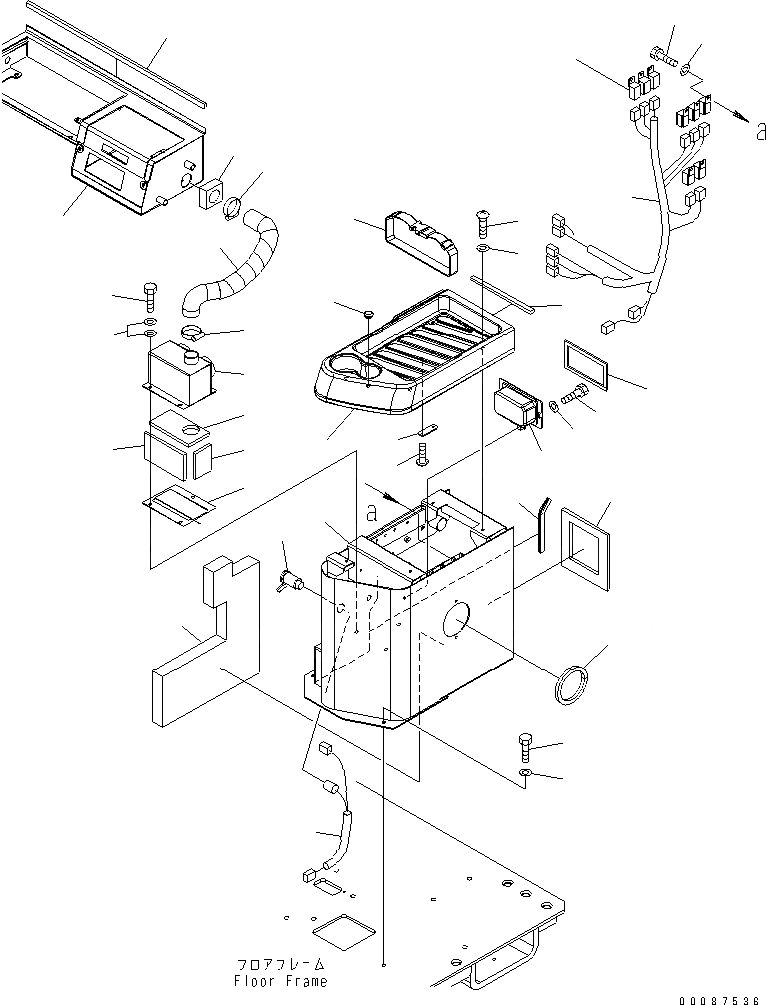 a
a
フロアフレーム
Floor Frame
00087536