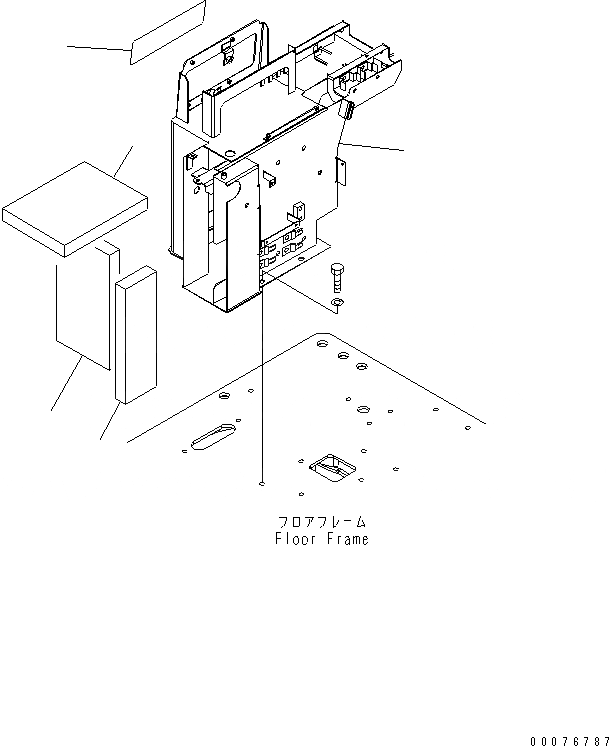 フロアフレーム
Floor Frame

00076787