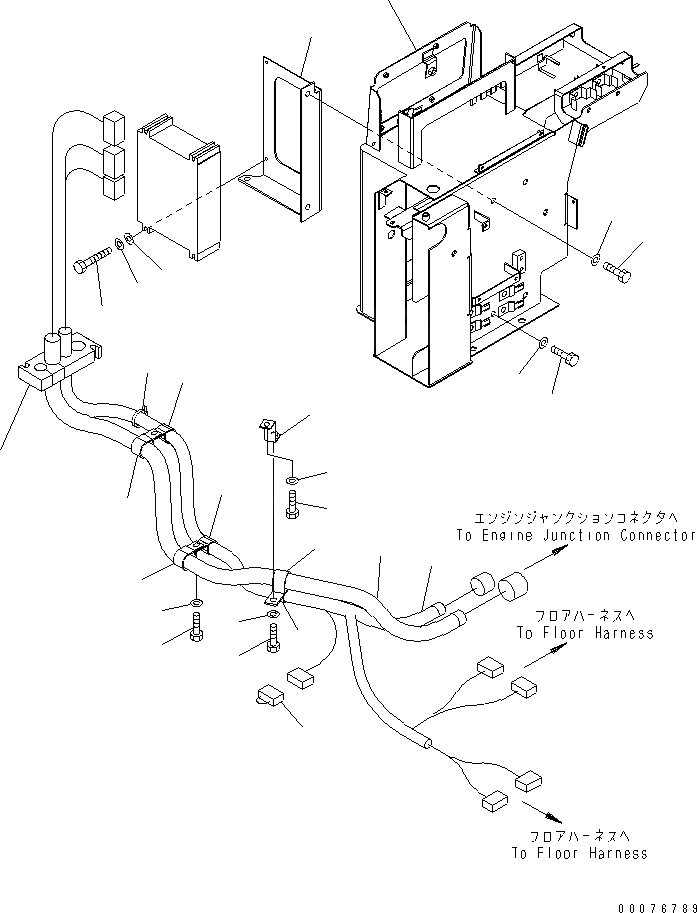 エンジンジャンクションコネクタへ
To Engine Junction Connector

フロアハーネスへ
To Floor Harness

フロアハーネスへ
To Floor Harness

00076789