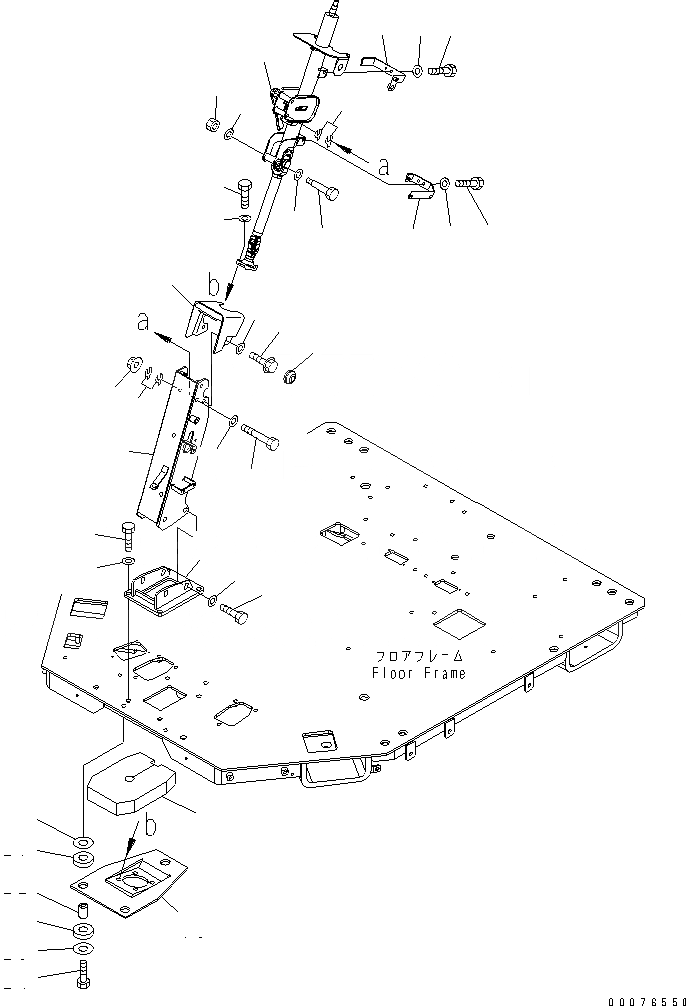 a
b
a
フロアフレーム
Floor Frame
b
00076550