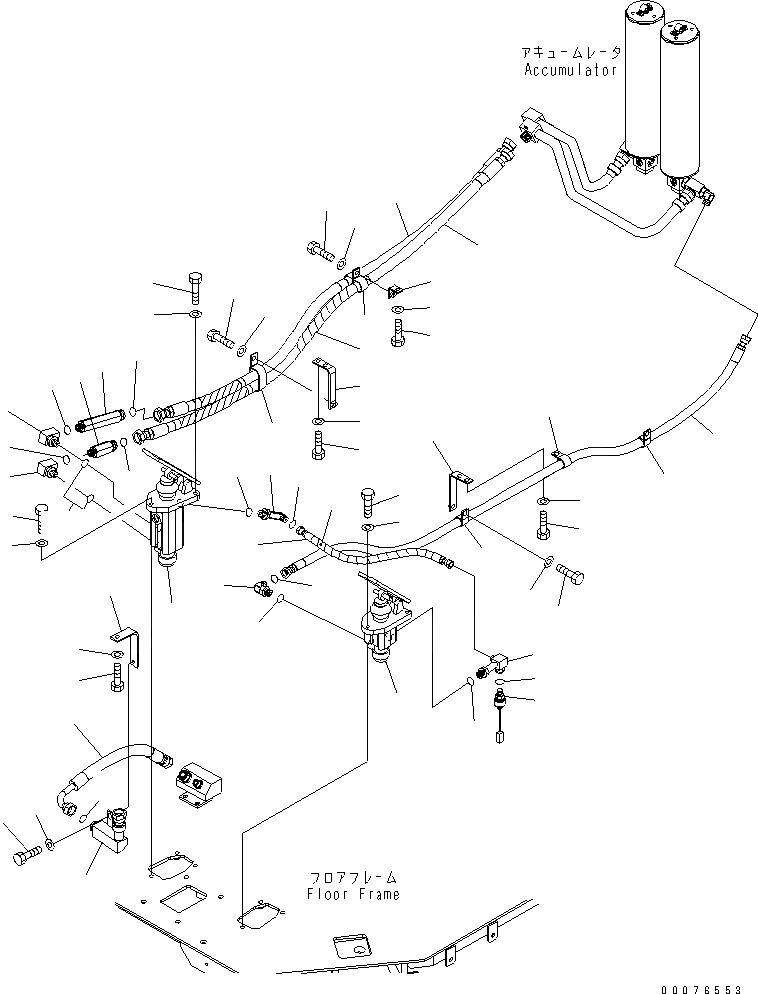 アキュームレータ
Accumulator

フロアフレーム
Floor Frame

00076553