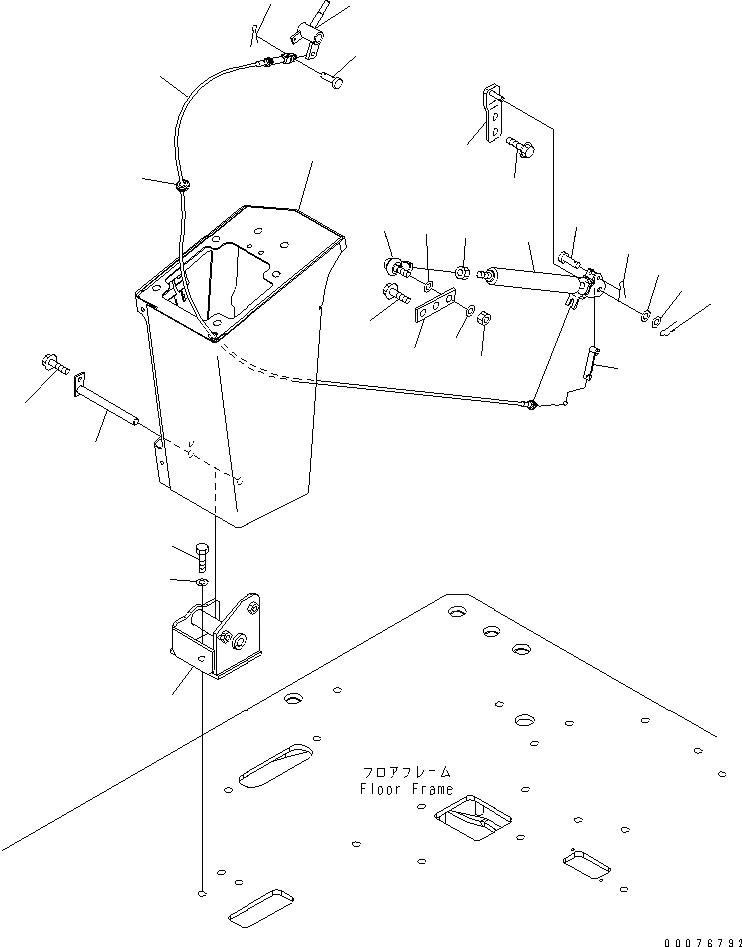 フロアフレーム
Floor Frame

00076792