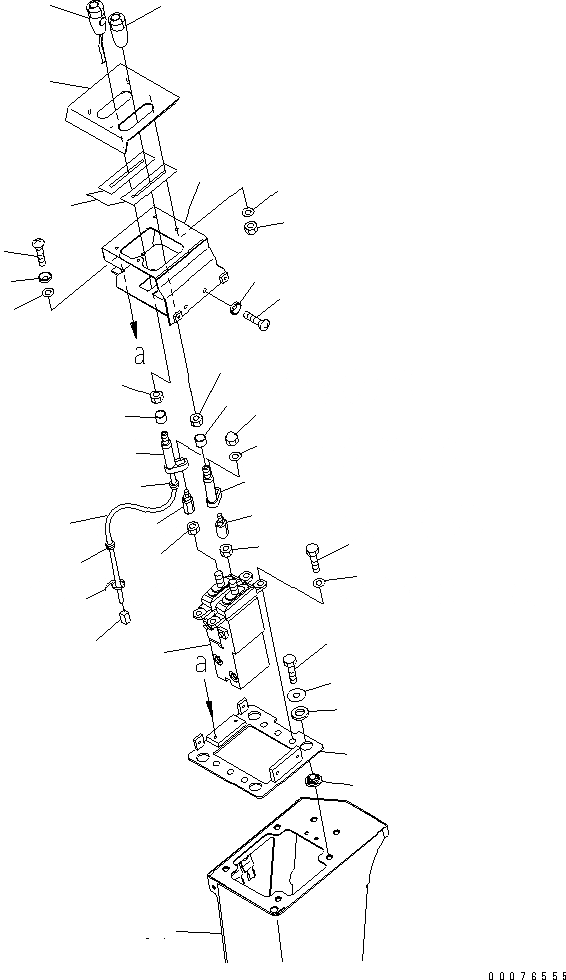 a

a

00076555