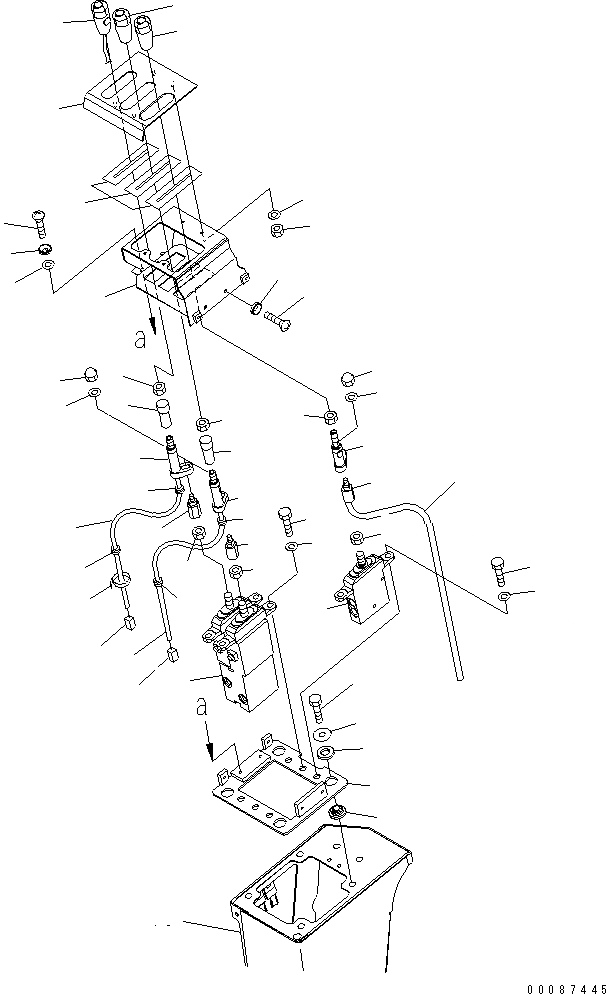 a

a

00087445