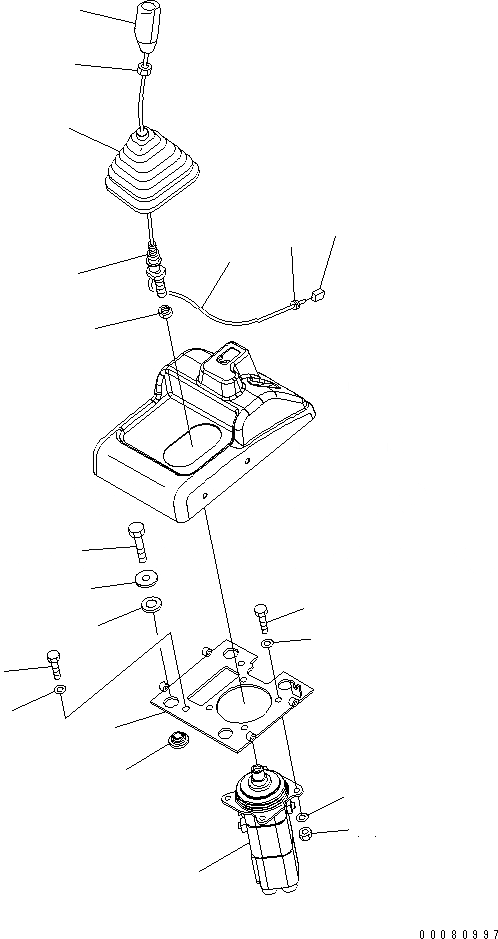 00080997