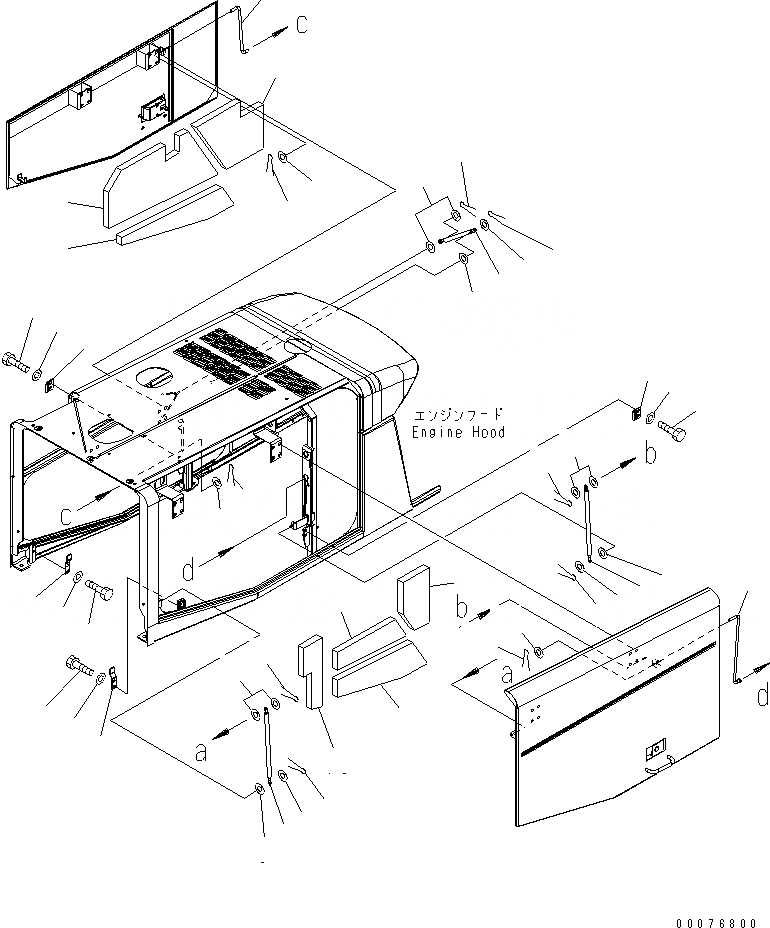 c
エンジンフード
Engine Hood
b
c
d
b
a
d
a
00076800