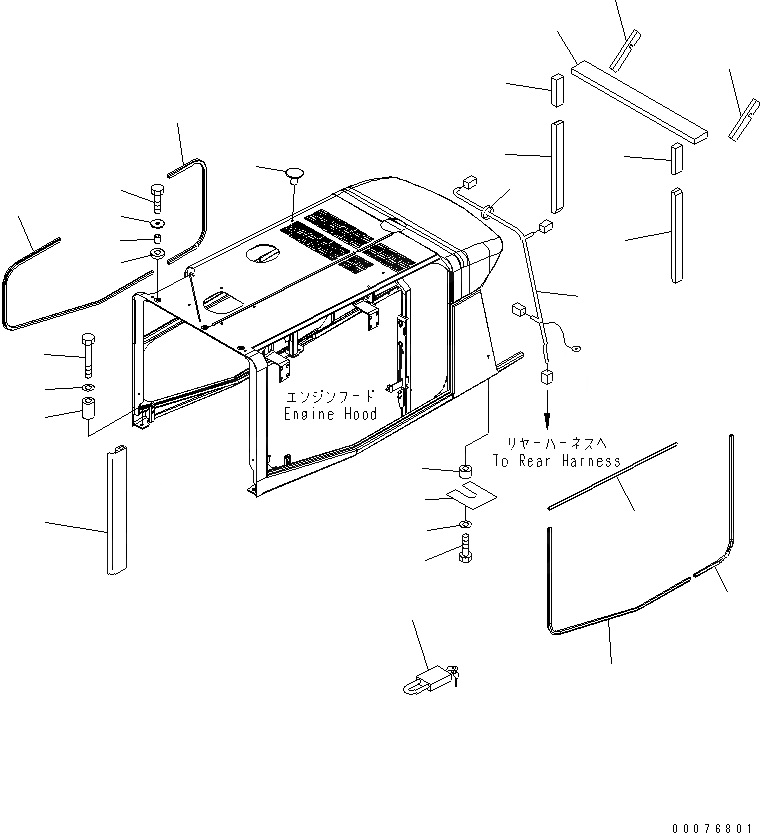 エンジンフード
Engine Hood

リヤーハーネスへ
To Rear Harness

00076801