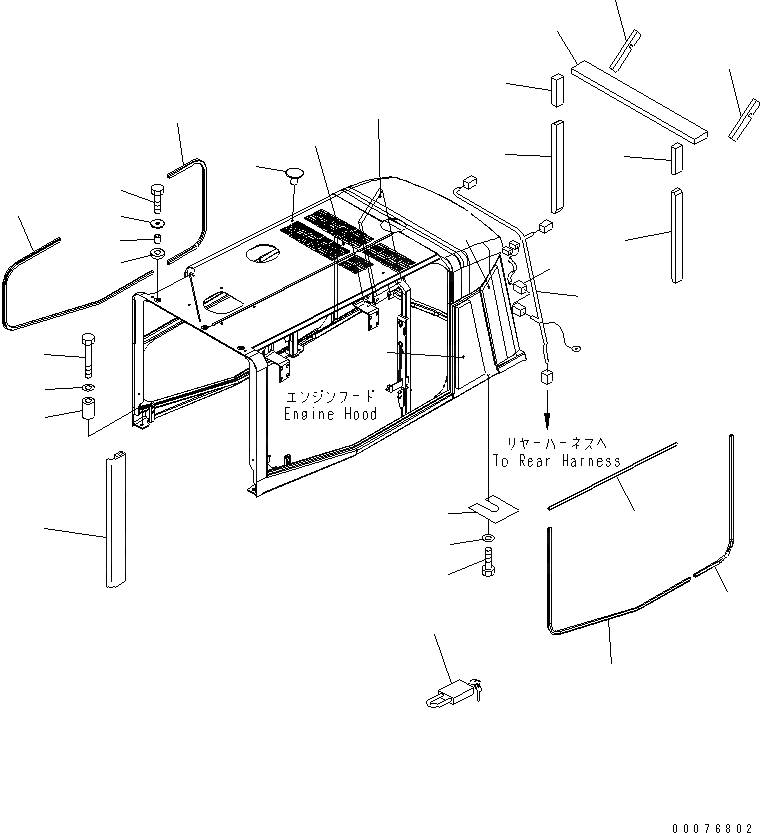 エンジンフード
Engine Hood

リヤーハーネスへ
To Rear Harness

00076802