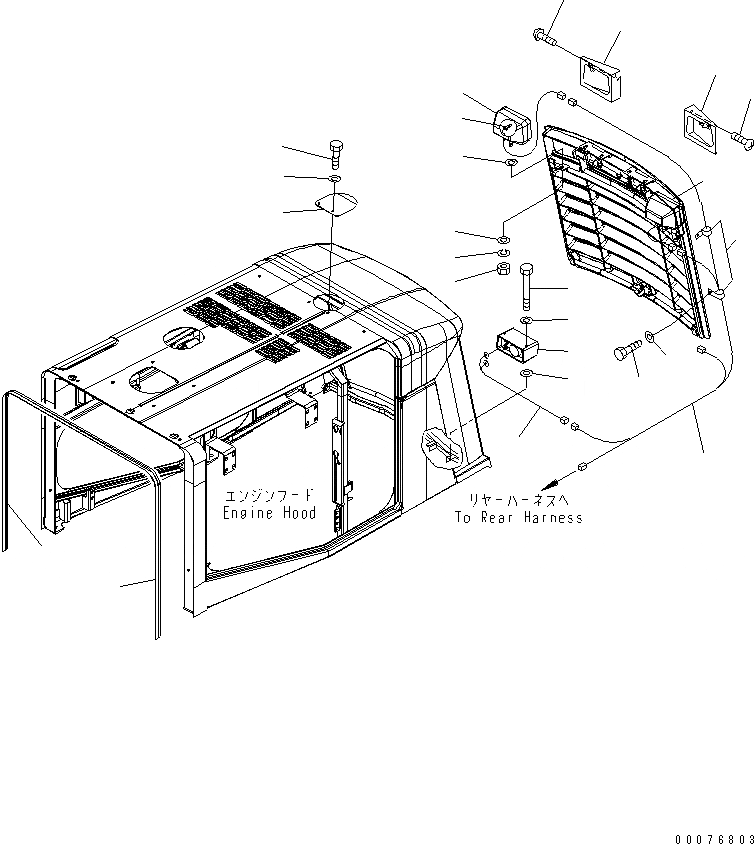 エンジンフード
Engine Hood

リヤーハーネスへ
To Rear Harness

00076803