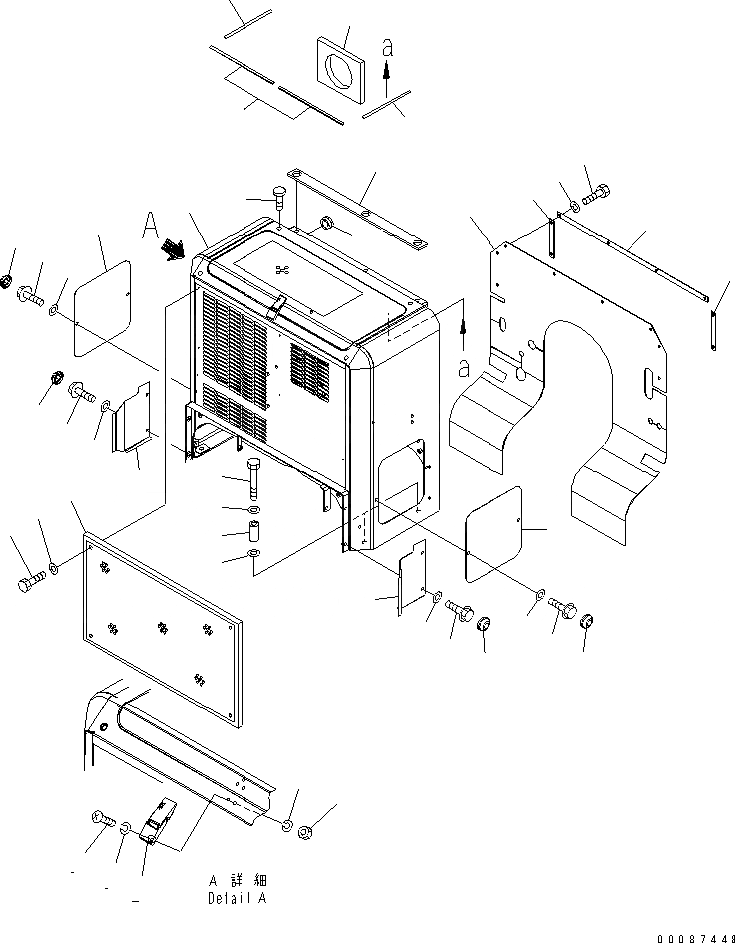 a
A
a
A 詳細
Detail A
00087449