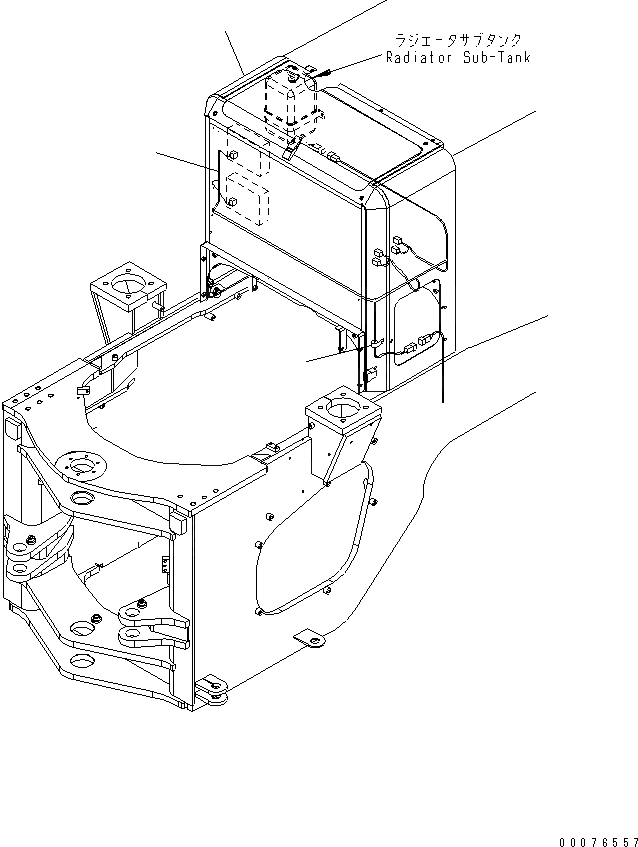 ラジエータサブタンク
Radiator Sub-Tank

00076557