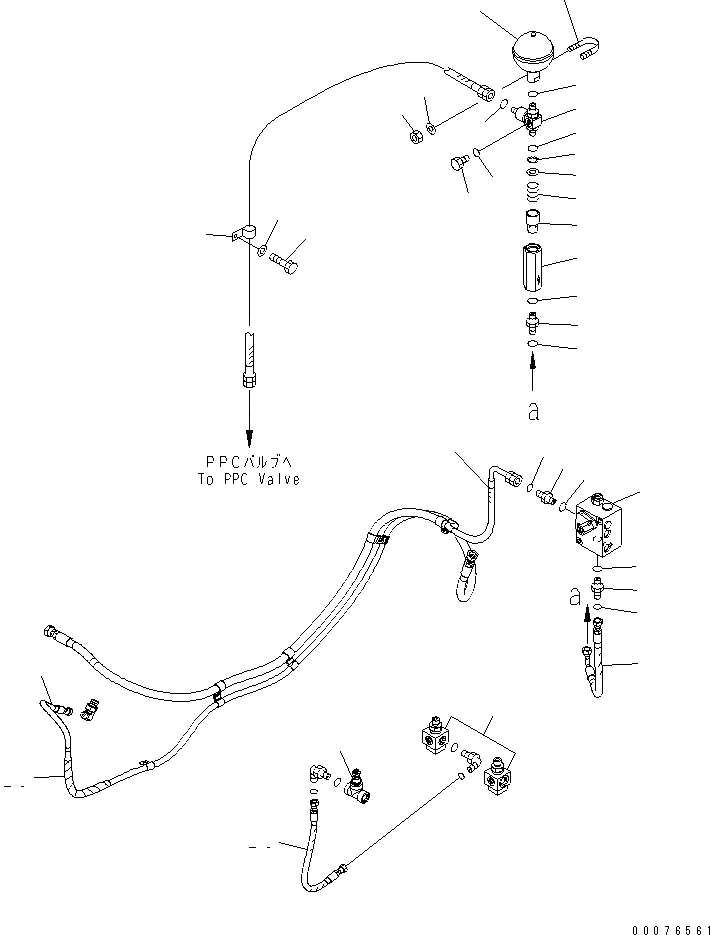 a

PPCバルブへ
To PPC Valve

a

00076561