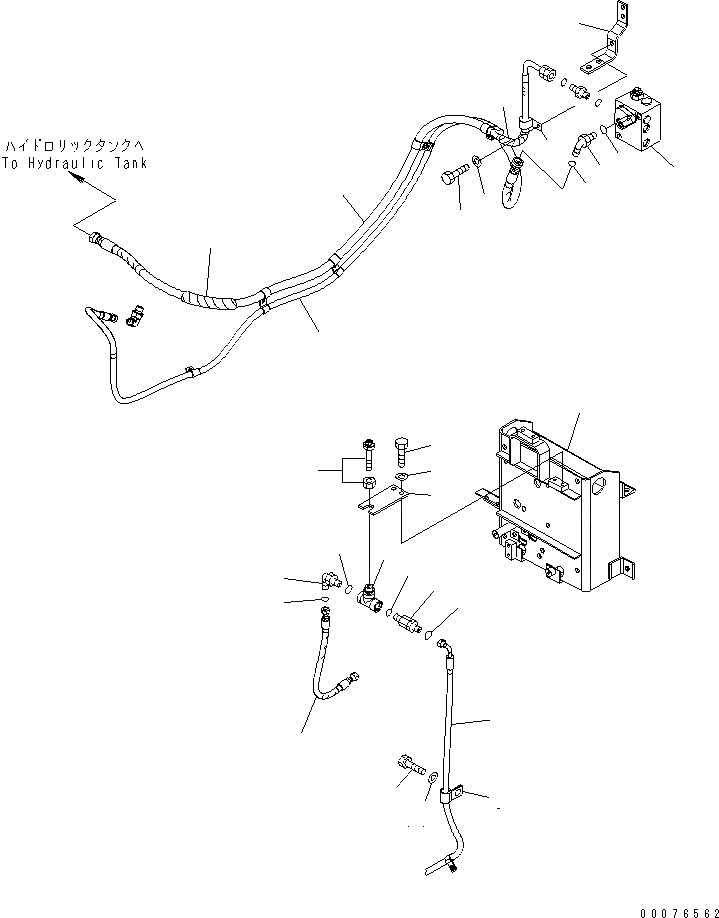 ハイドロリックタンクへ
To Hydraulic Tank

00076562