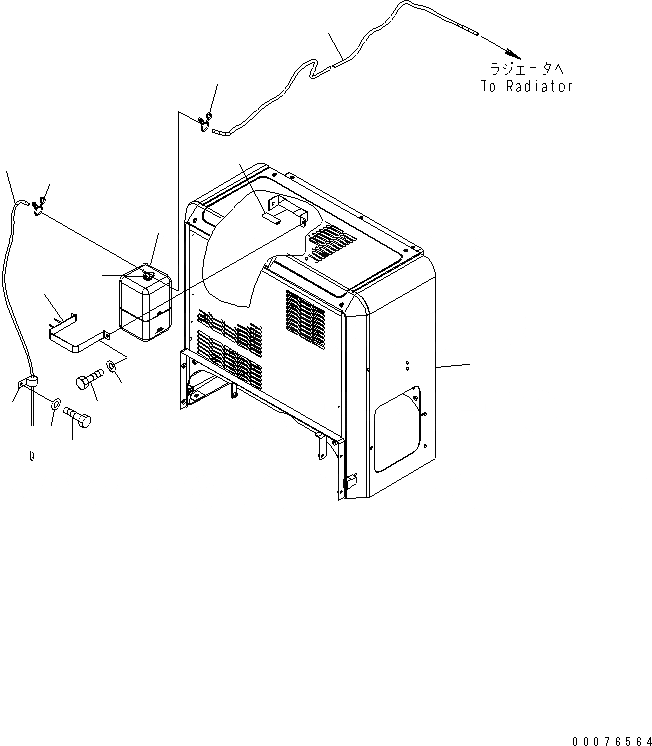 ラジエータへ
To Radiator

00076564