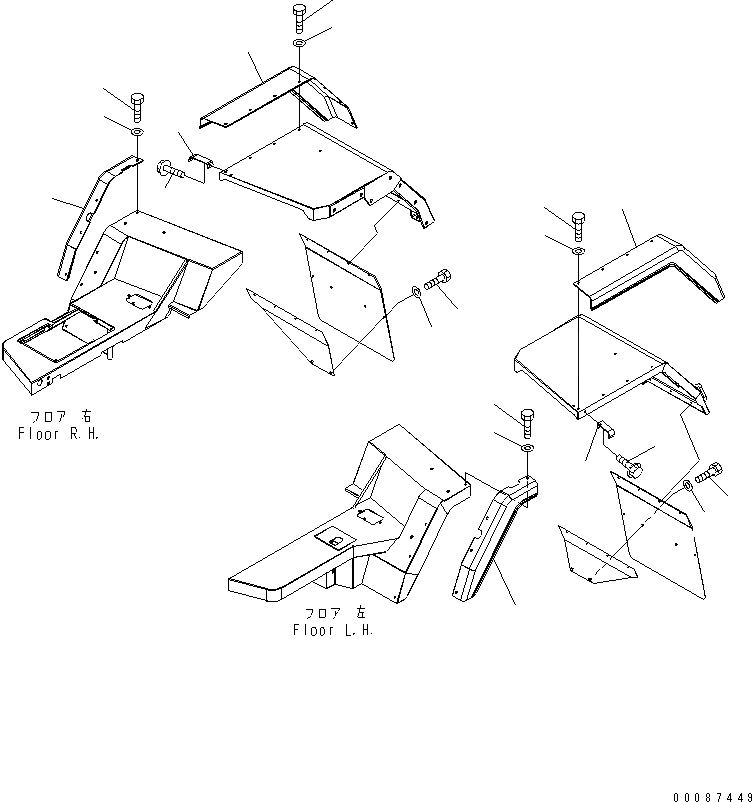 フロア 右
Floor R.H.

フロア 左
Floor L.H.

00087449