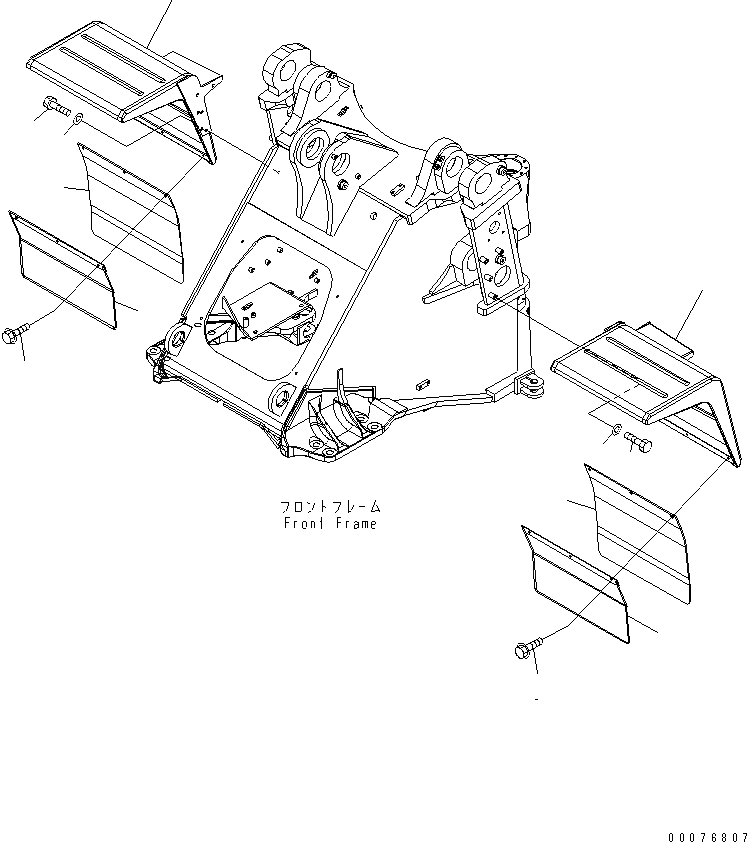 フロントフレーム
Front Frame

00076807