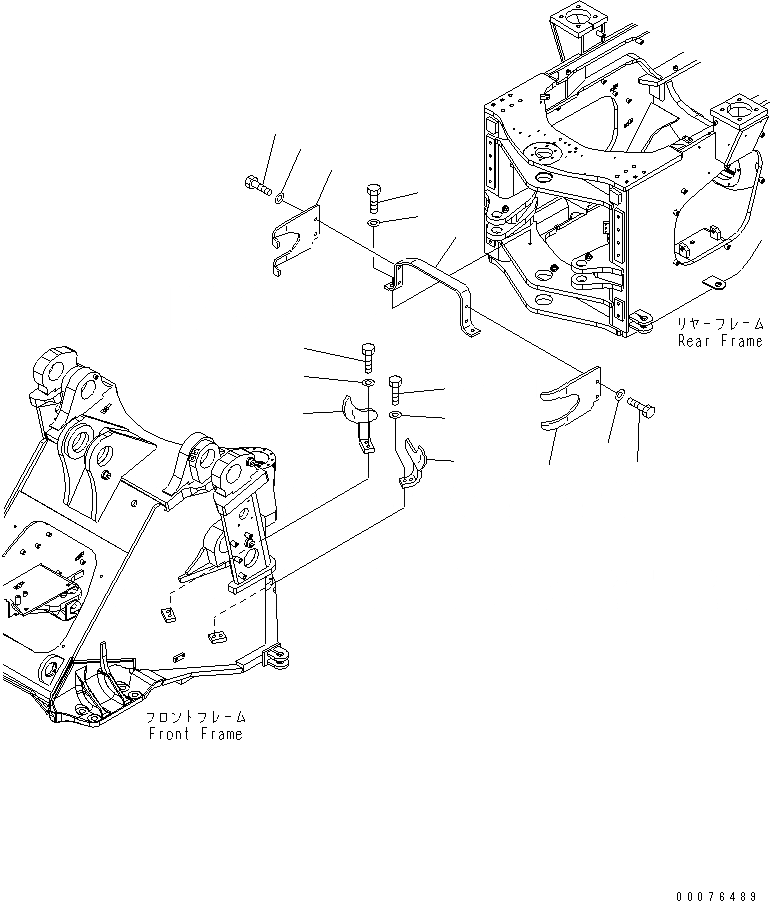 リヤーフレーム
Rear Frame

フロントフレーム
Front Frame

00076489