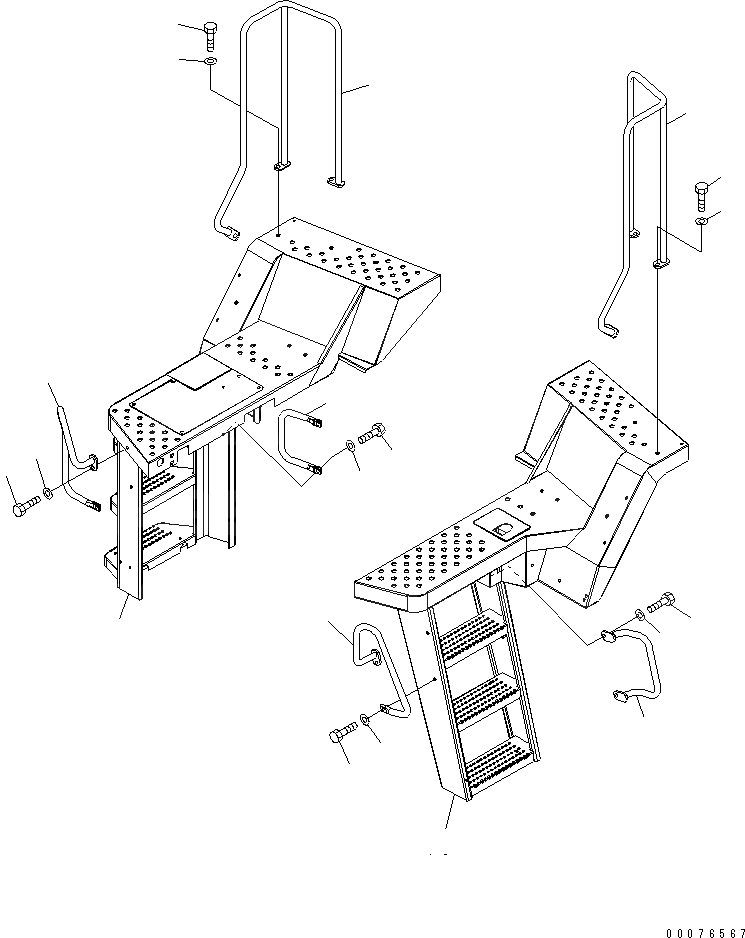 00076567