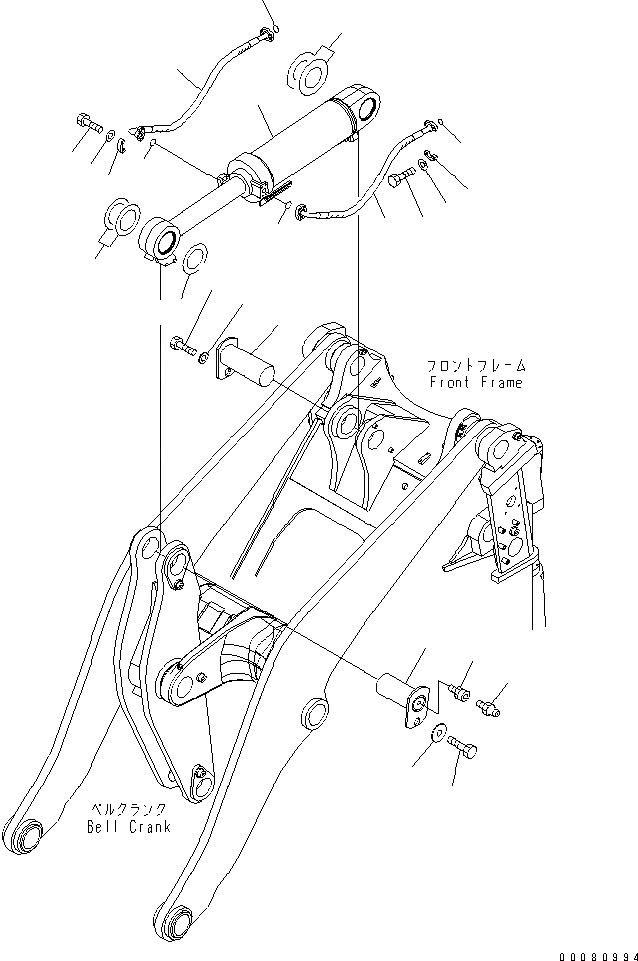 フロントフレーム
Front Frame

ベルクランク
Bell Crank

00080994