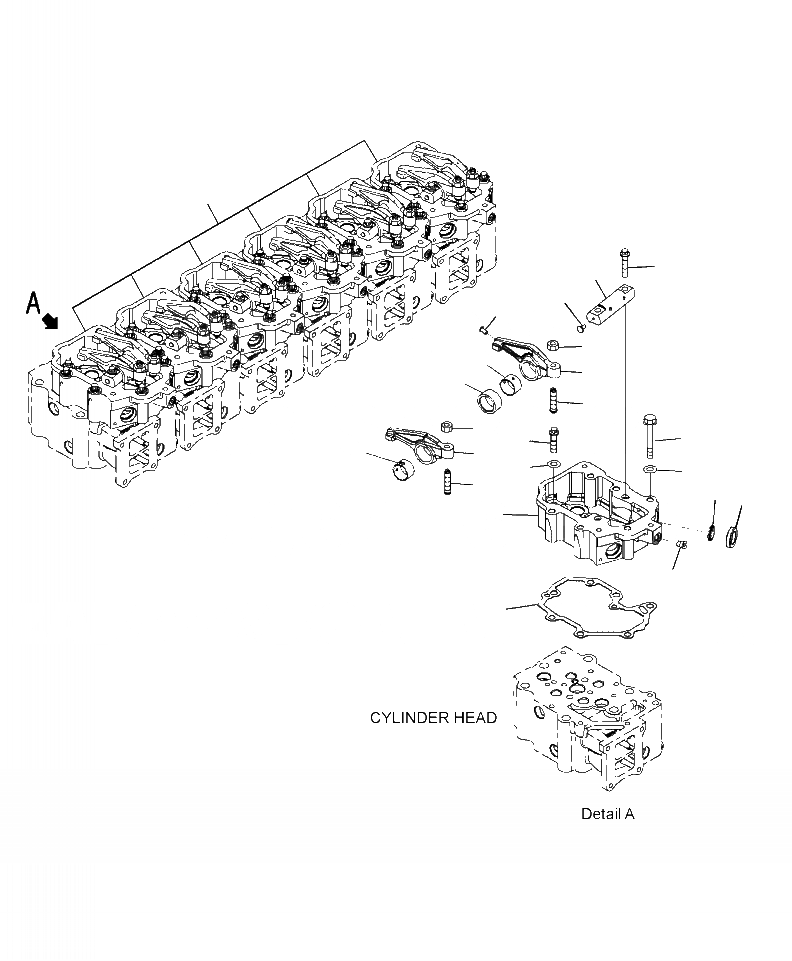 A

CYLINDER HEAD

Detail A