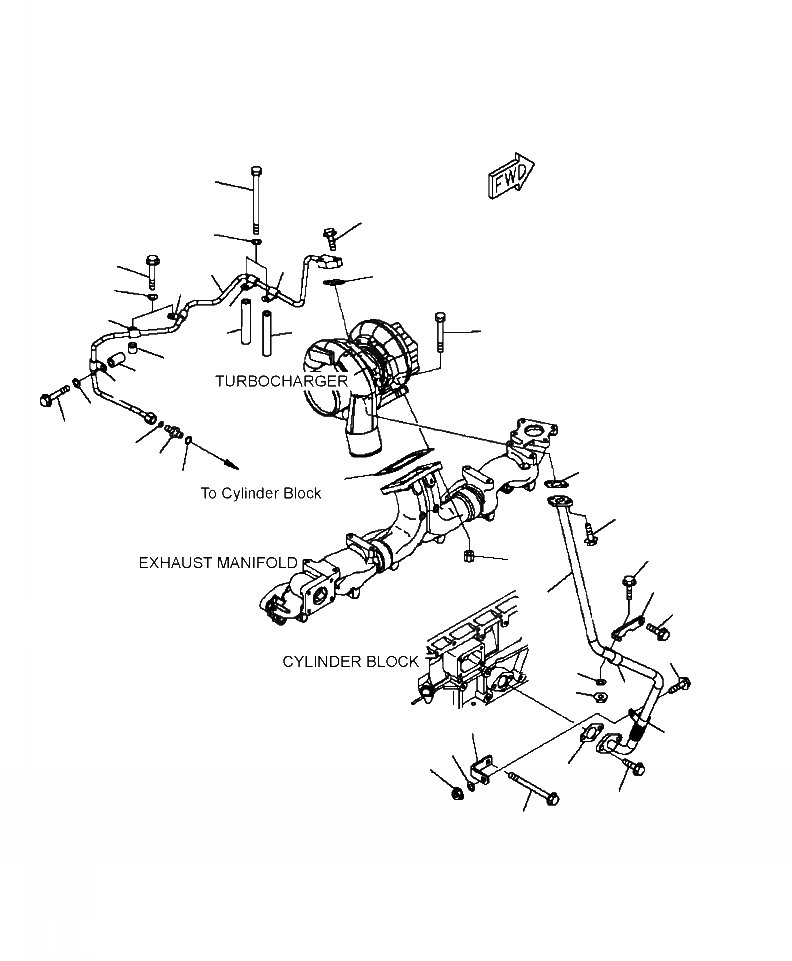 FWD

TURBOCHARGER

To Cylinder Block

EXHAUST MANIFOLD

CYLINDER BLOCK