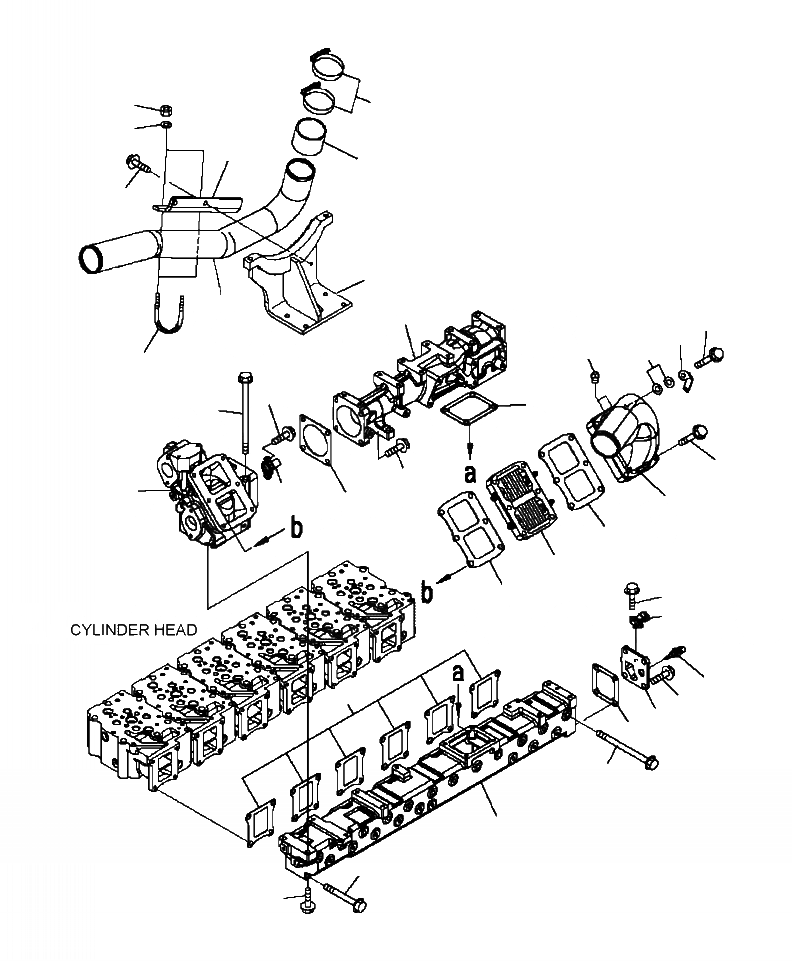 a

b

b

CYLINDER HEAD

a