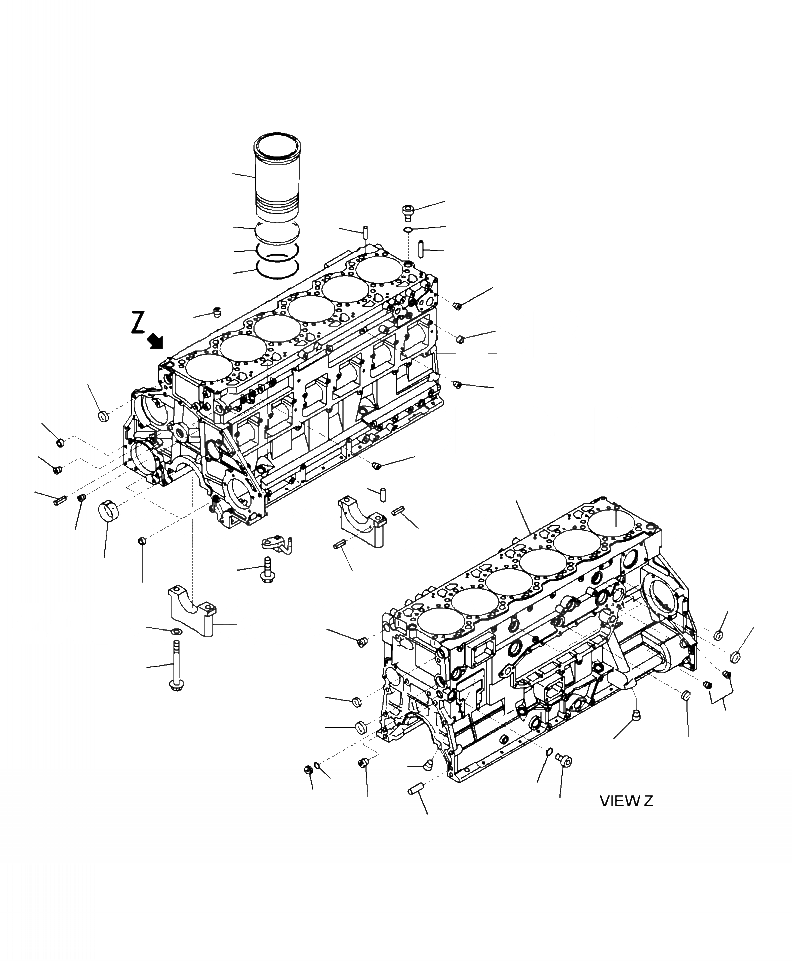 Z

VIEW Z