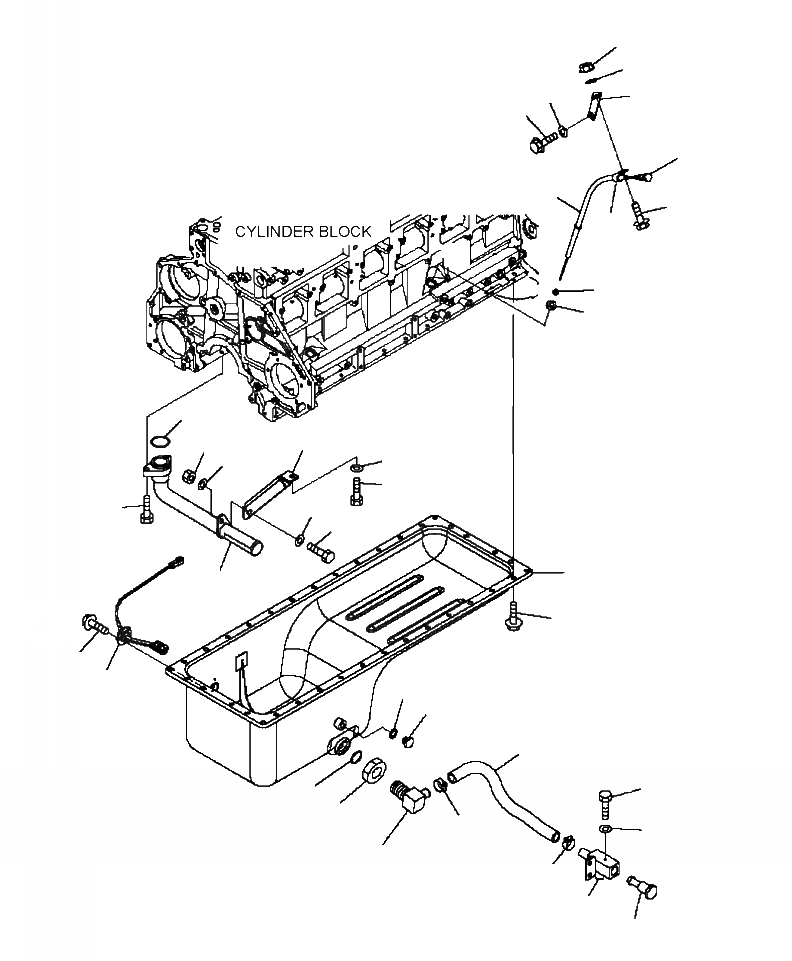 CYLINDER BLOCK