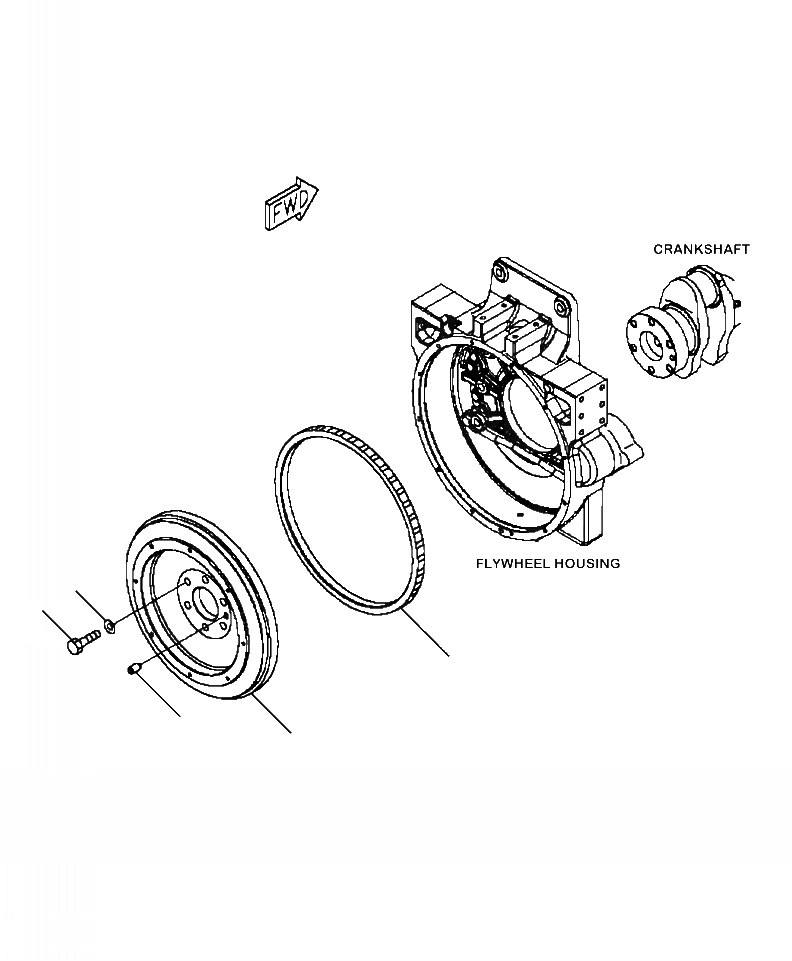 FWD

CRANKSHAFT

FLYWHEEL HOUSING