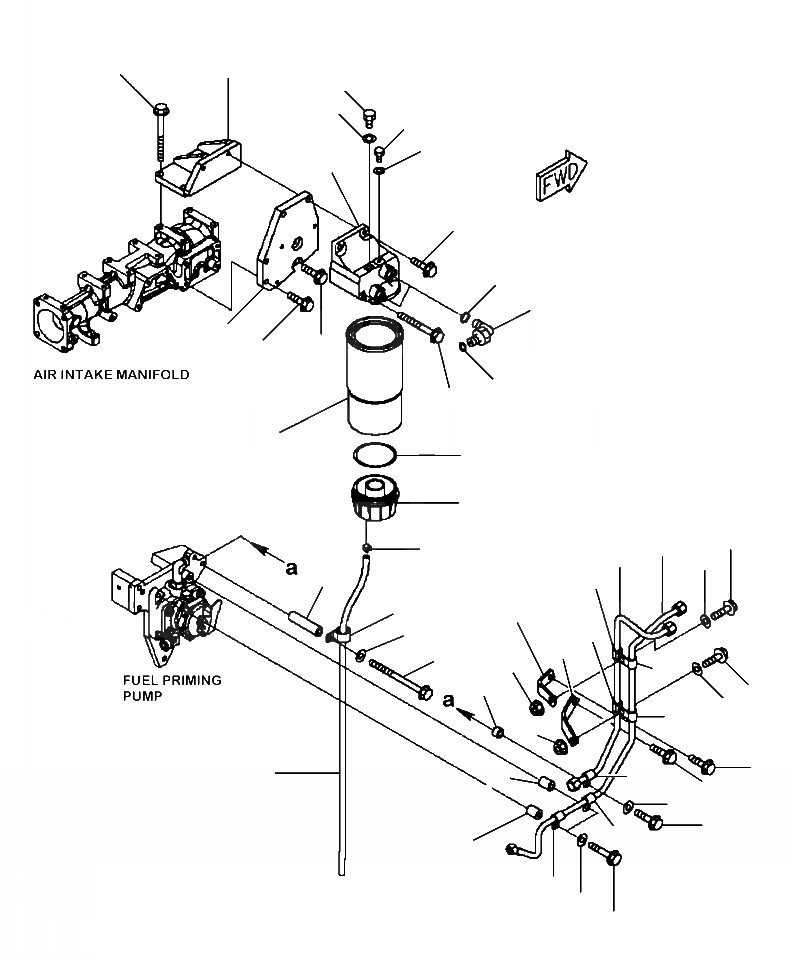 FWD

AIR INTAKE MANIFOLD

a

FUEL PRIMING PUMP

a