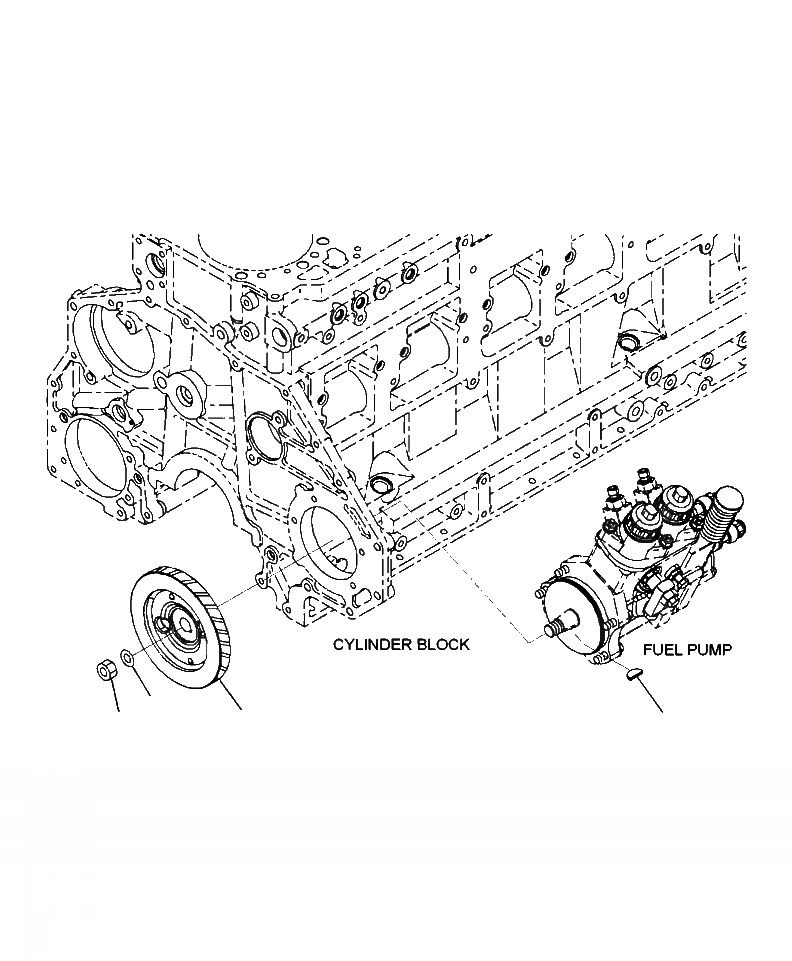 CYLINDER BLOCK

FUEL PUMP