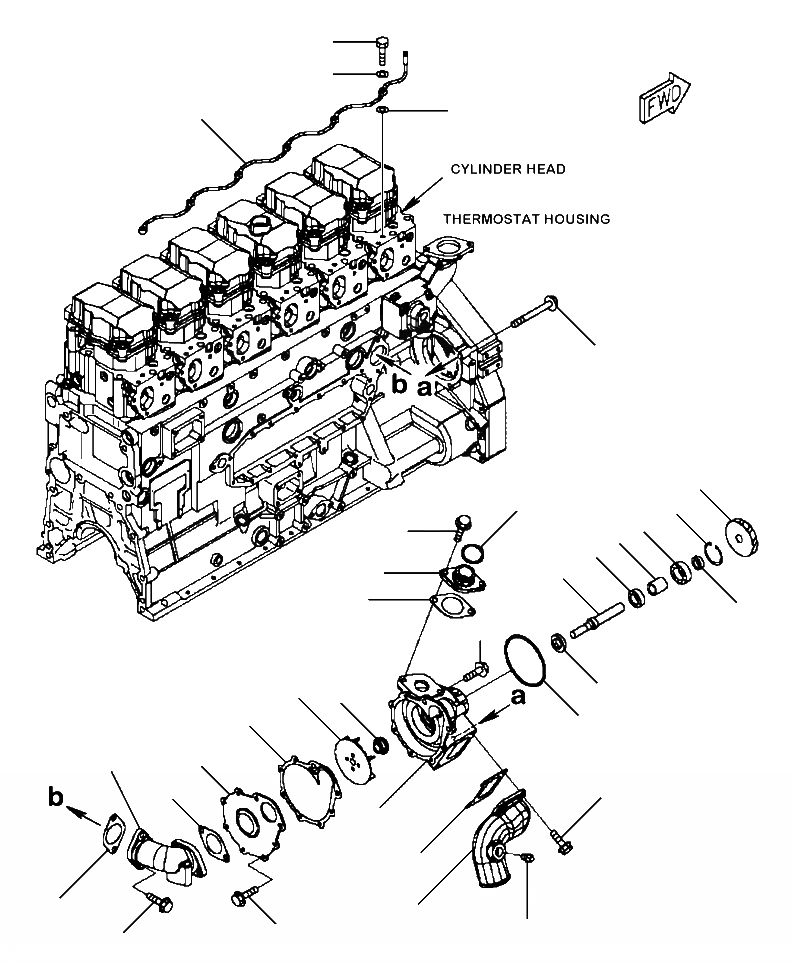 FWD

CYLINDER HEAD

THERMOSTAT HOUSING

b a

a

b