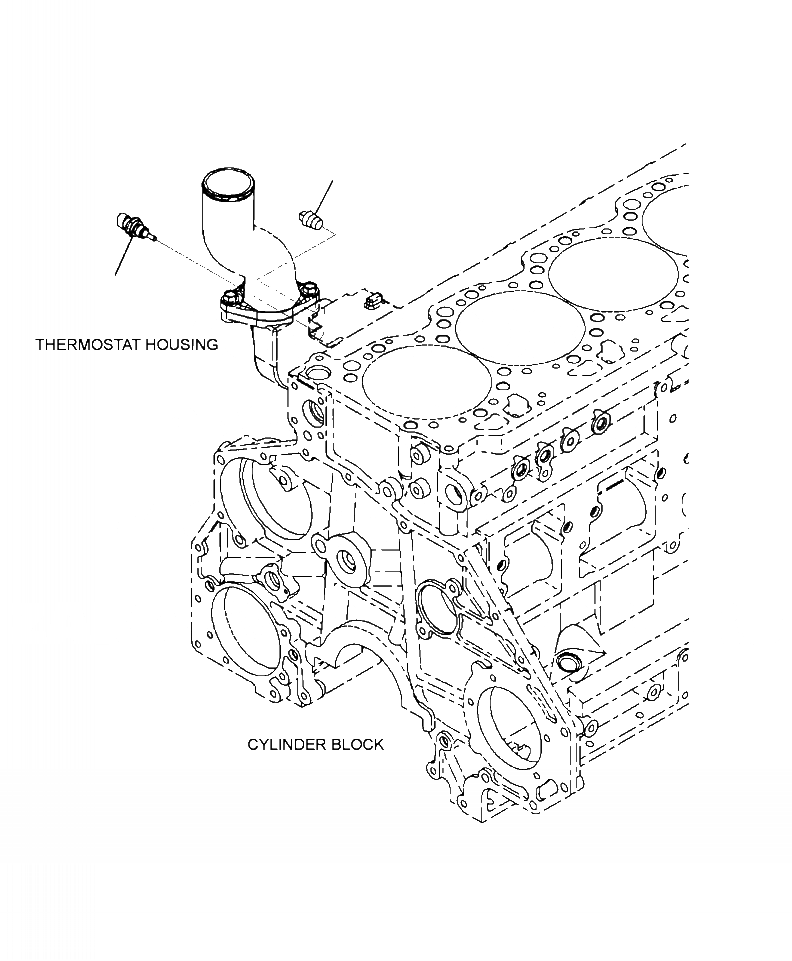 THERMOSTAT HOUSING

CYLINDER BLOCK