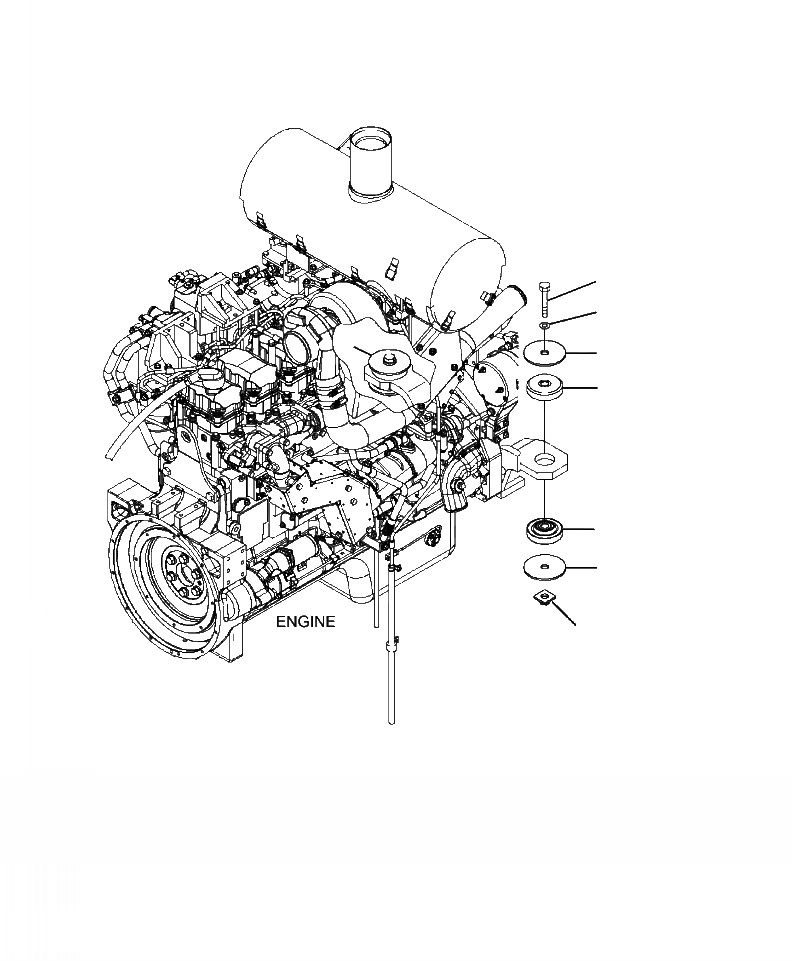 ENGINE