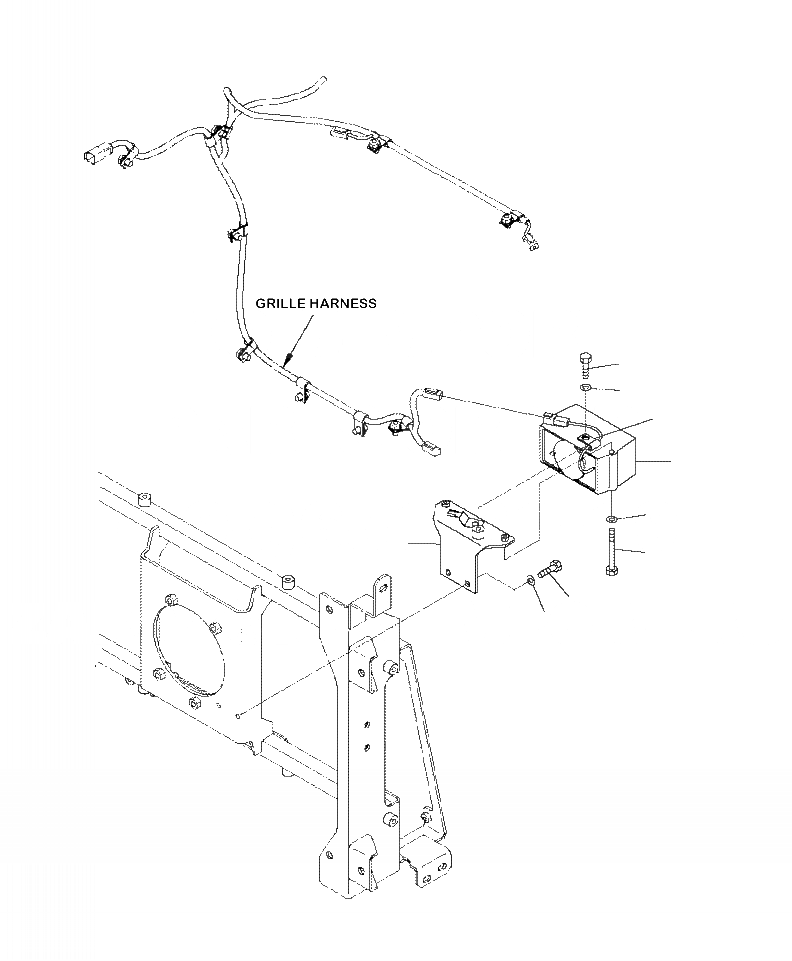 GRILLE HARNESS