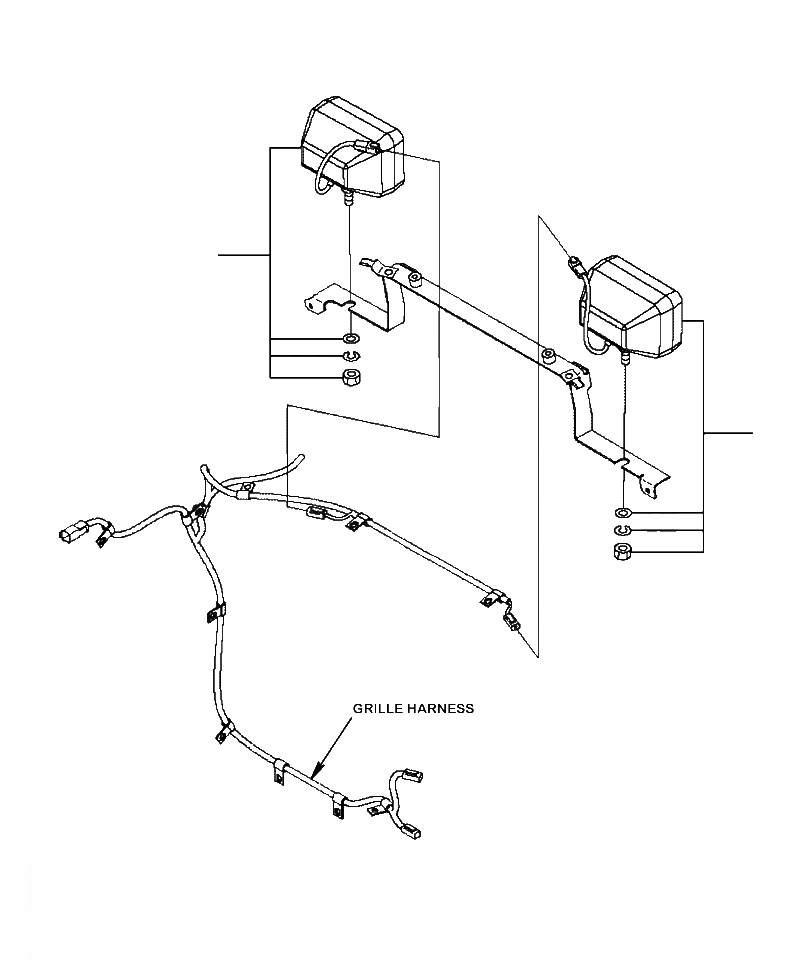 GRILLE HARNESS