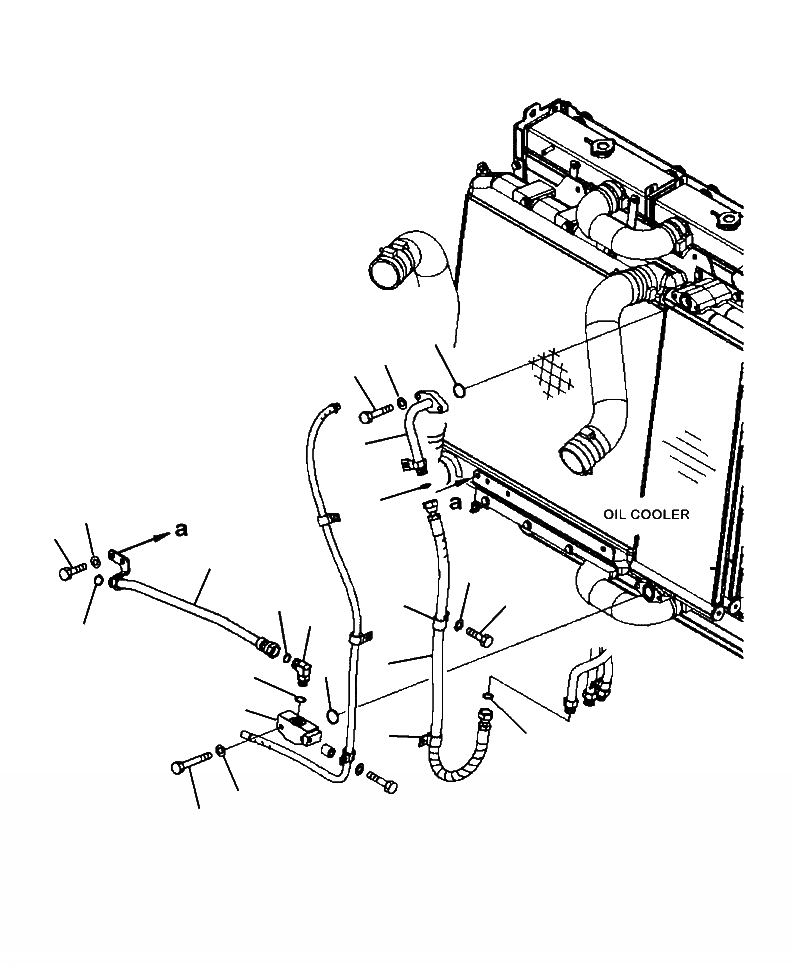 a

a

OIL COOLER