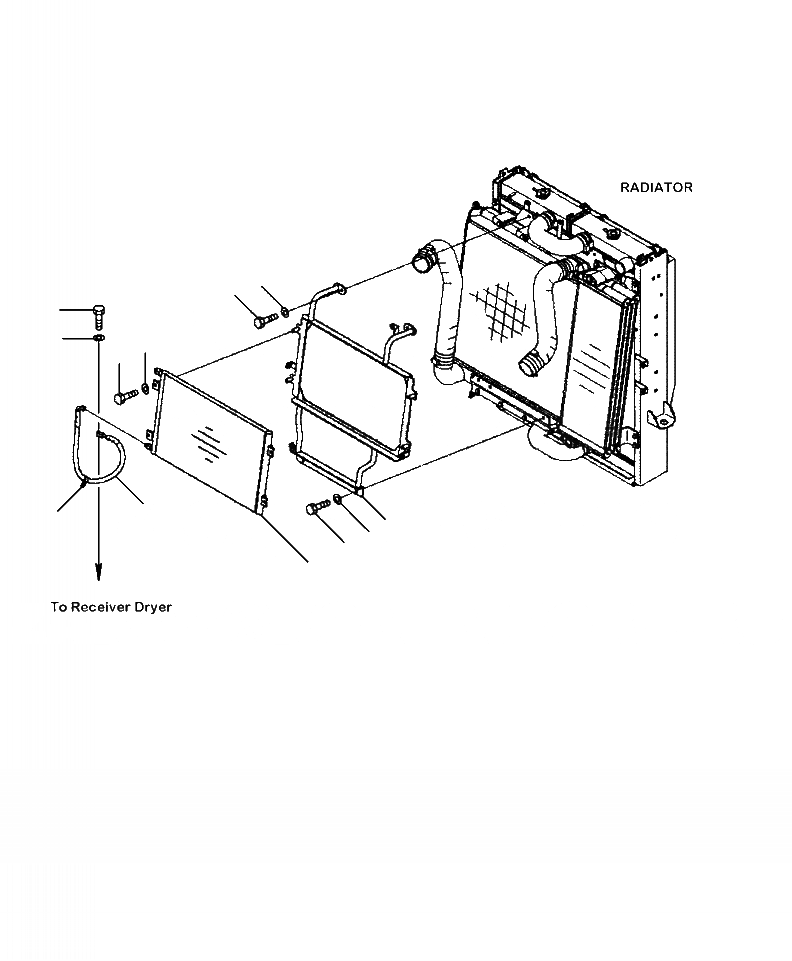 RADIATOR

To Receiver Dryer