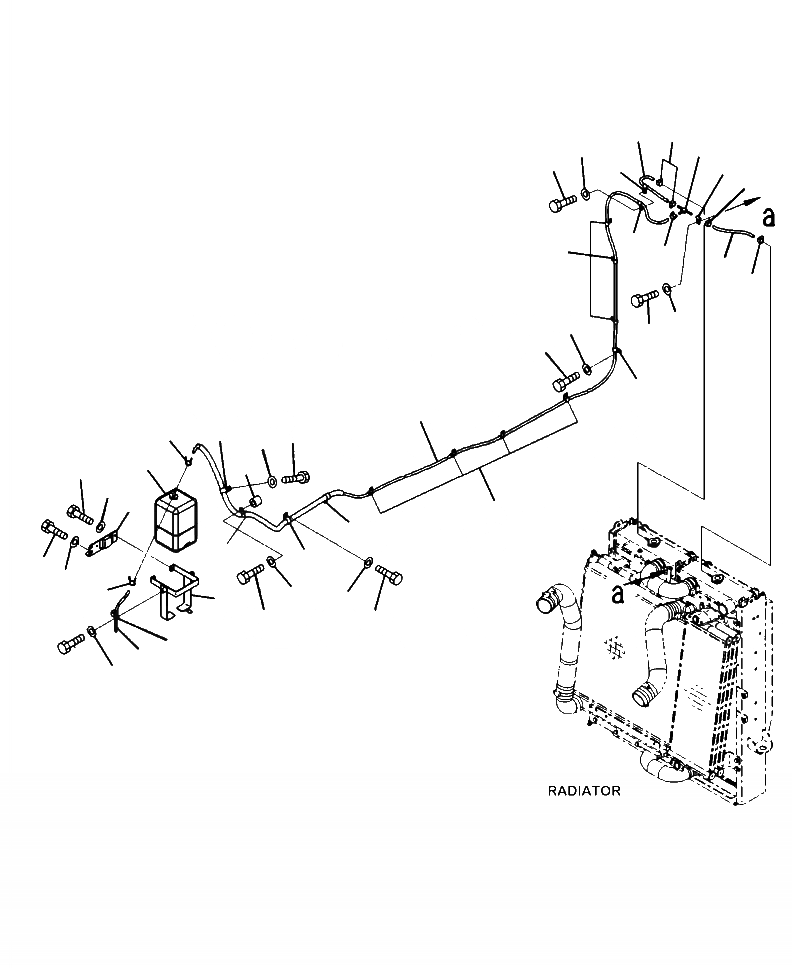 a

a

RADIATOR