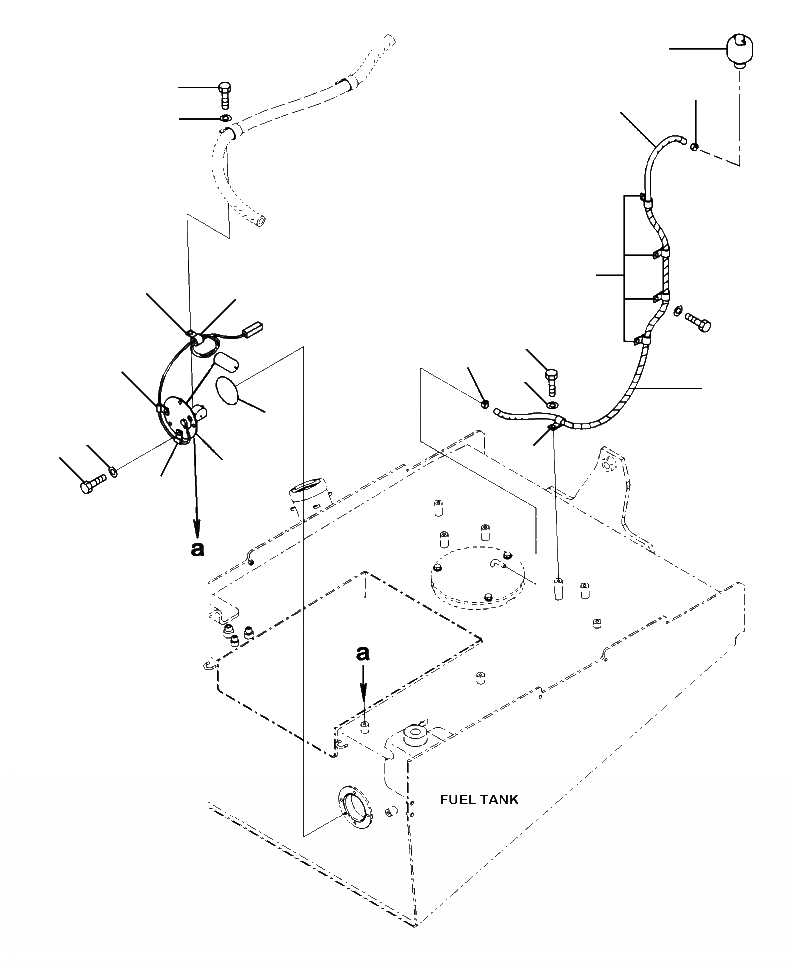 a

a

FUEL TANK