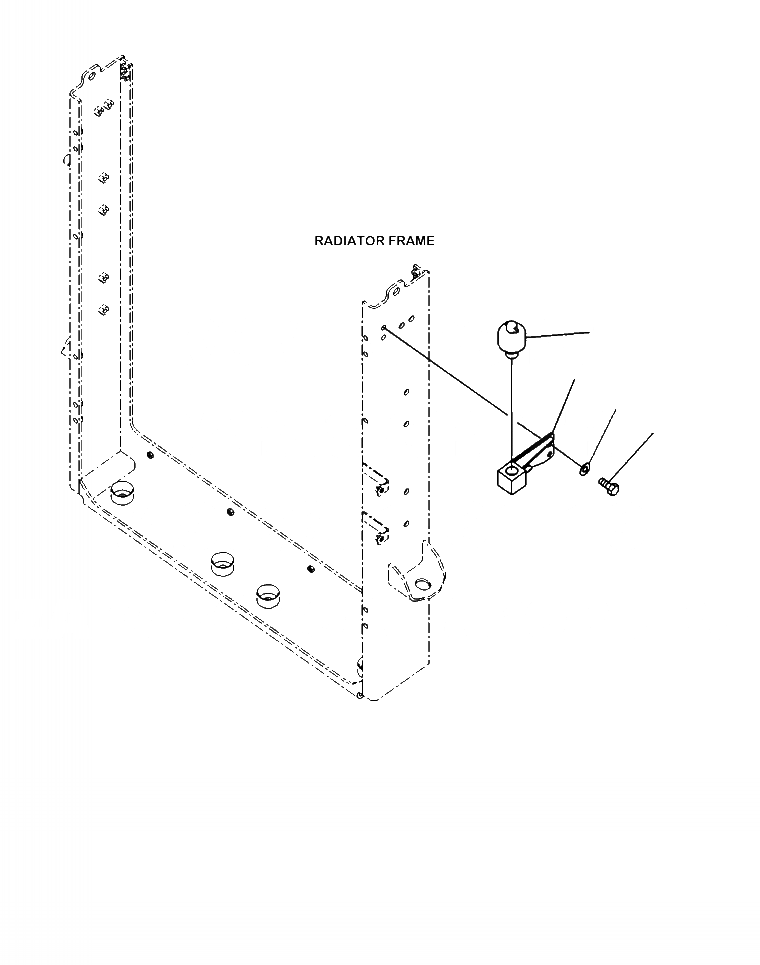 RADIATOR FRAME