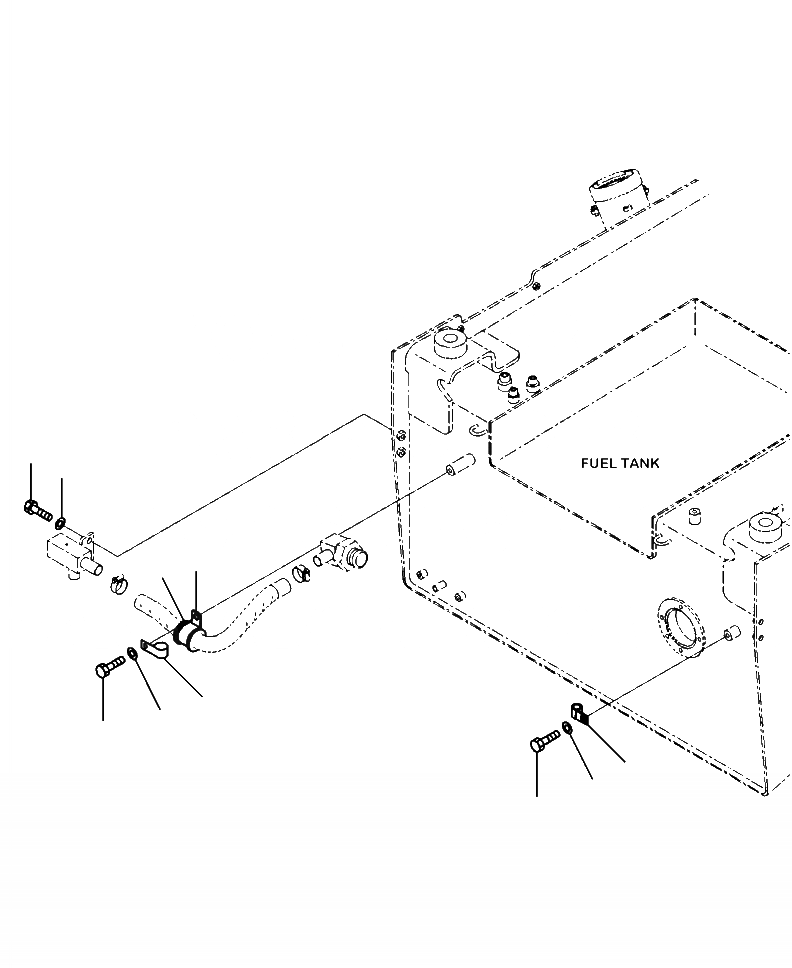 FUEL TANK