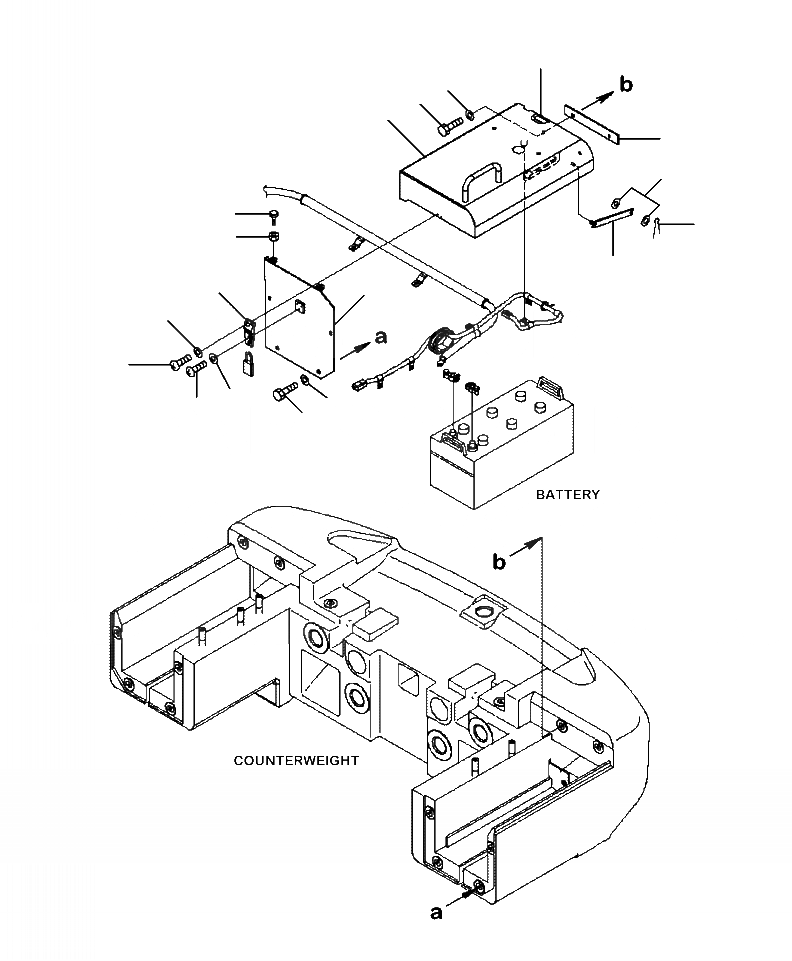 b

a

BATTERY

b

COUNTERWEIGHT

a